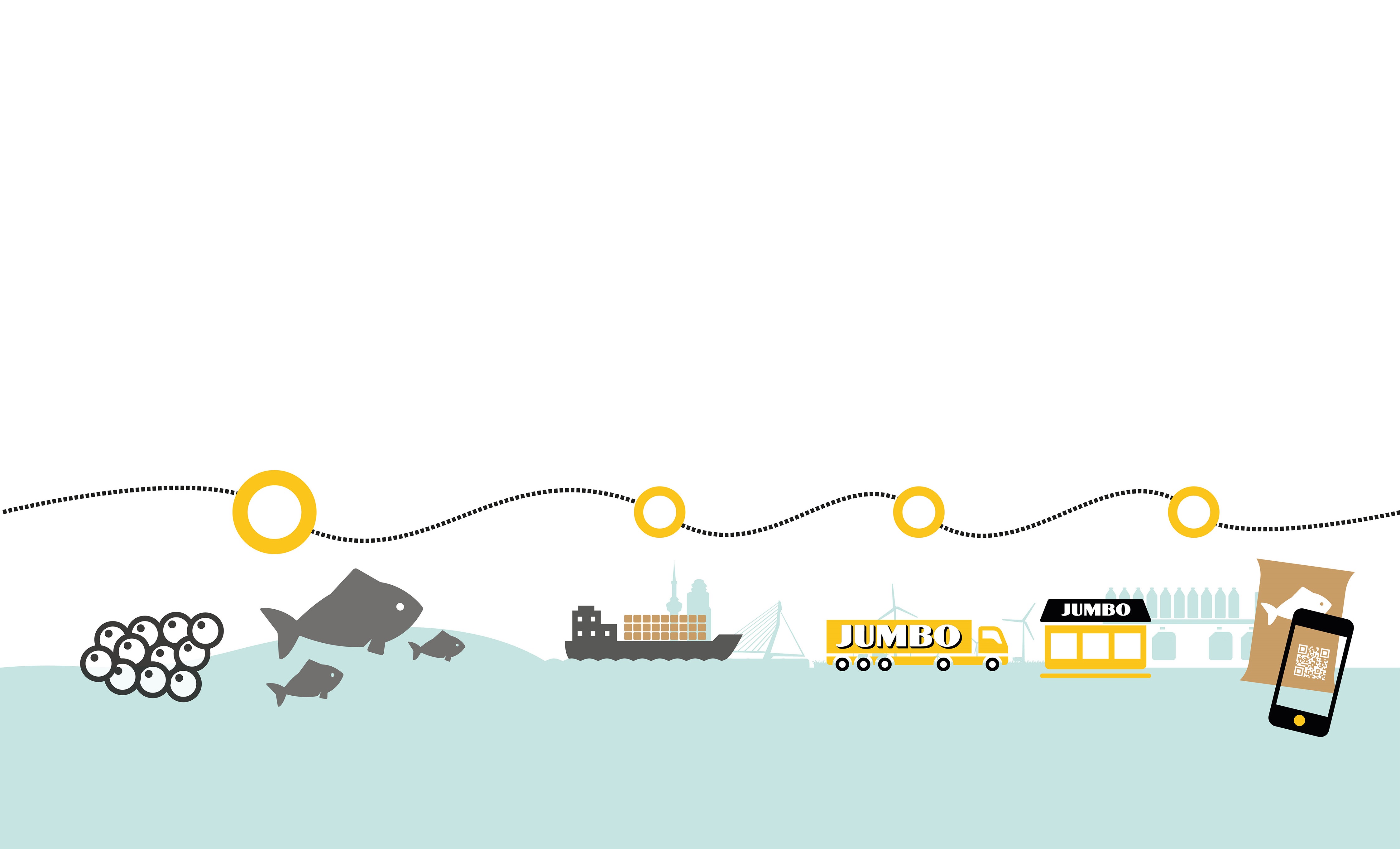 JUMBO

JUMBO